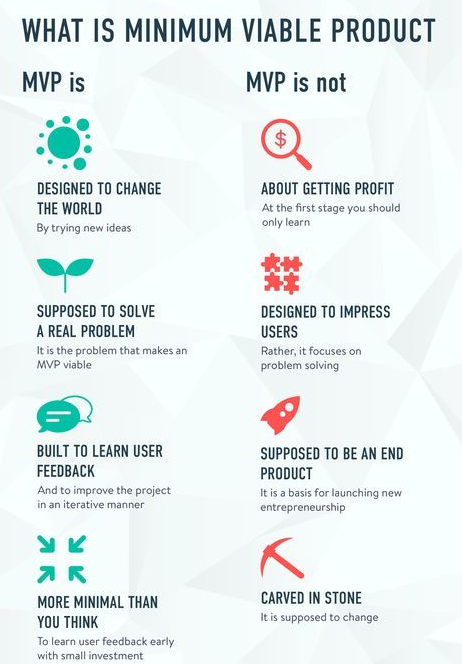 WHAT IS MINIMUM VIABLE PRODUCT

MVP is

DESIGNED TO CHANGE THE WORLD
By trying new ideas

SUPPOSED TO SOLVE A REAL PROBLEM
It is the problem that makes an MVP viable

BUILT TO LEARN USER FEEDBACK
And to improve the project in an iterative manner

MORE MINIMAL THAN YOU THINK
To learn user feedback early with small investment

MVP is not

$

ABOUT GETTING PROFIT
At the first stage you should only learn

DESIGNED TO IMPRESS USERS
Rather, it focuses on problem solving

SUPPOSED TO BE AN END PRODUCT
It is a basis for launching new entrepreneurship

CARVED IN STONE
It is supposed to change